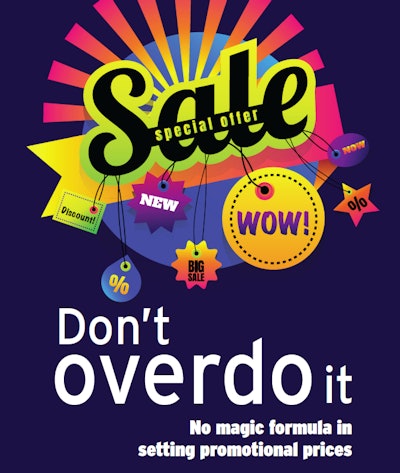 Sale
special offer

NOW

Discount!

NEW

WOW!

%

BIG SALE

%

Don't
overdo it

No magic formula in
setting promotional prices