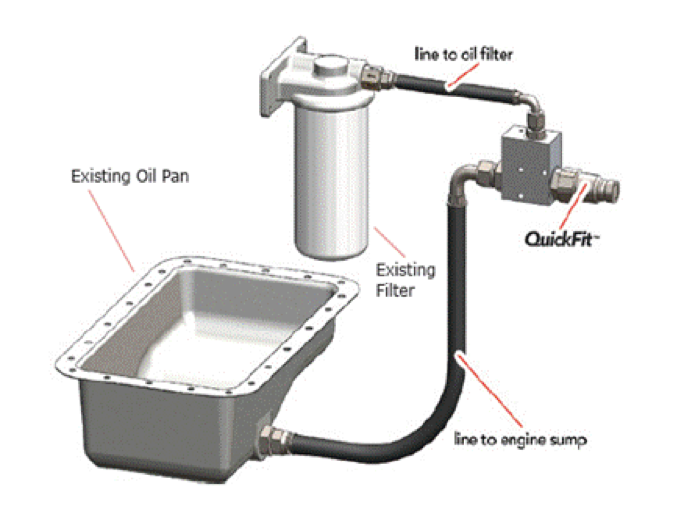 line to oil filter

Existing Oil Pan

QuickFit™

Existing Filter

line to engine sump