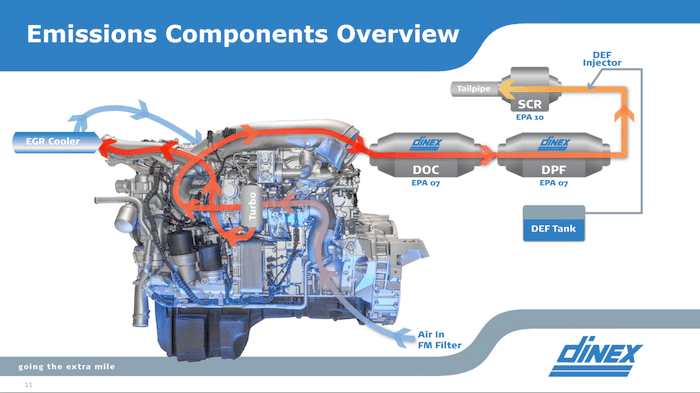 Emissions Components Overview

DEF Injector

Tailpipe

SCR

EPA 10

EGR Cooler

dinex

DOC

EPA 07

dinex

DPF

EPA 07

Turbo

DEF Tank

Air In
FM Filter

going the extra mile

dinex

11