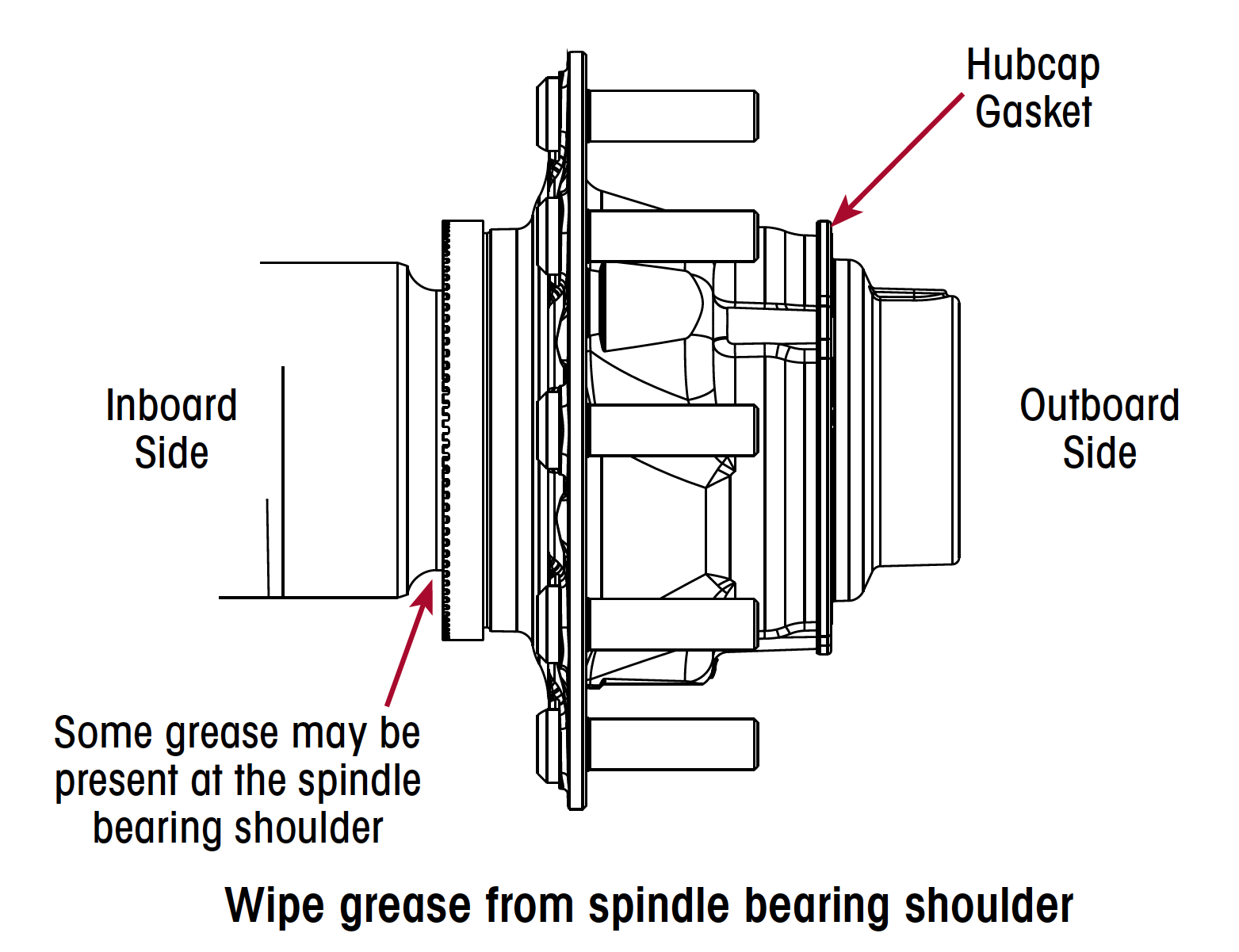 Hubcap Gasket

Inboard Side

Outboard Side

Some grease may be present at the spindle bearing shoulder

Wipe grease from spindle bearing shoulder