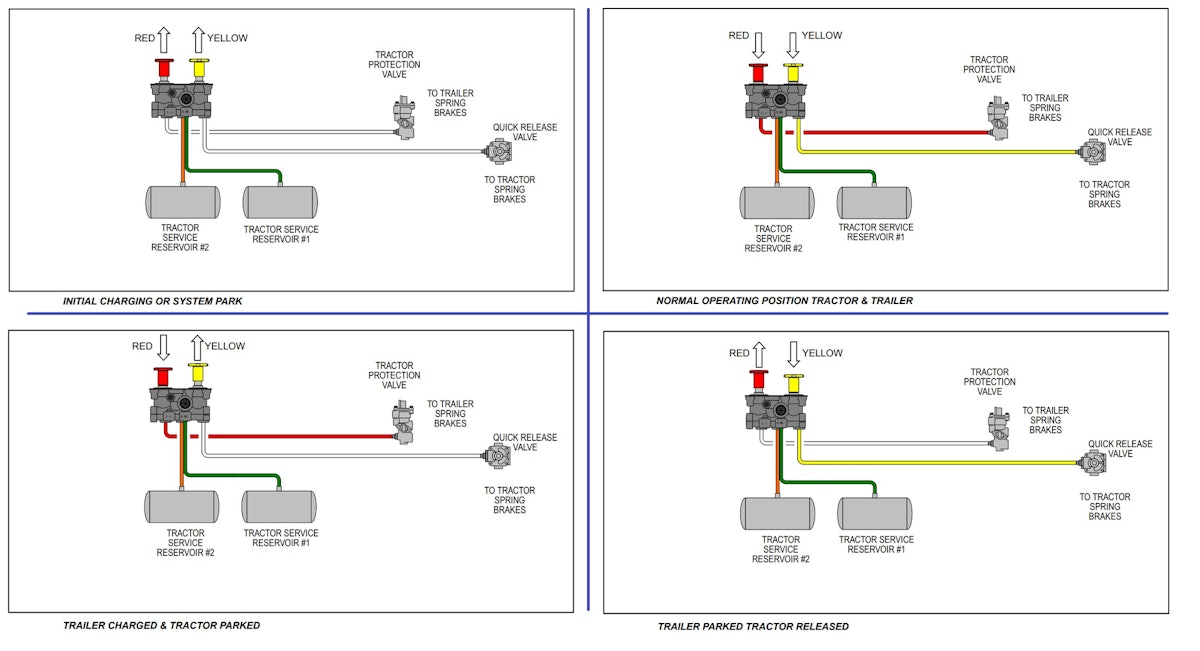 RED YELLOW

TRACTOR PROTECTION VALVE

TO TRAILER SPRING BRAKES

QUICK RELEASE VALVE

TO TRACTOR SPRING BRAKES

TRACTOR SERVICE RESERVOIR #2

TRACTOR SERVICE RESERVOIR #1

INITIAL CHARGING OR SYSTEM PARK

RED YELLOW

TRACTOR PROTECTION VALVE

TO TRAILER SPRING BRAKES

QUICK RELEASE VALVE

TO TRACTOR SPRING BRAKES

TRACTOR SERVICE RESERVOIR #2

TRACTOR SERVICE RESERVOIR #1

NORMAL OPERATING POSITION TRACTOR & TRAILER

RED YELLOW

TRACTOR PROTECTION VALVE

TO TRAILER SPRING BRAKES

QUICK RELEASE VALVE

TO TRACTOR SPRING BRAKES

TRACTOR SERVICE RESERVOIR #2

TRACTOR SERVICE RESERVOIR #1

TRAILER CHARGED & TRACTOR PARKED

RED YELLOW

TRACTOR PROTECTION VALVE

TO TRAILER SPRING BRAKES

QUICK RELEASE VALVE

TO TRACTOR SPRING BRAKES

TRACTOR SERVICE RESERVOIR #2

TRACTOR SERVICE RESERVOIR #1

TRAILER PARKED TRACTOR RELEASED